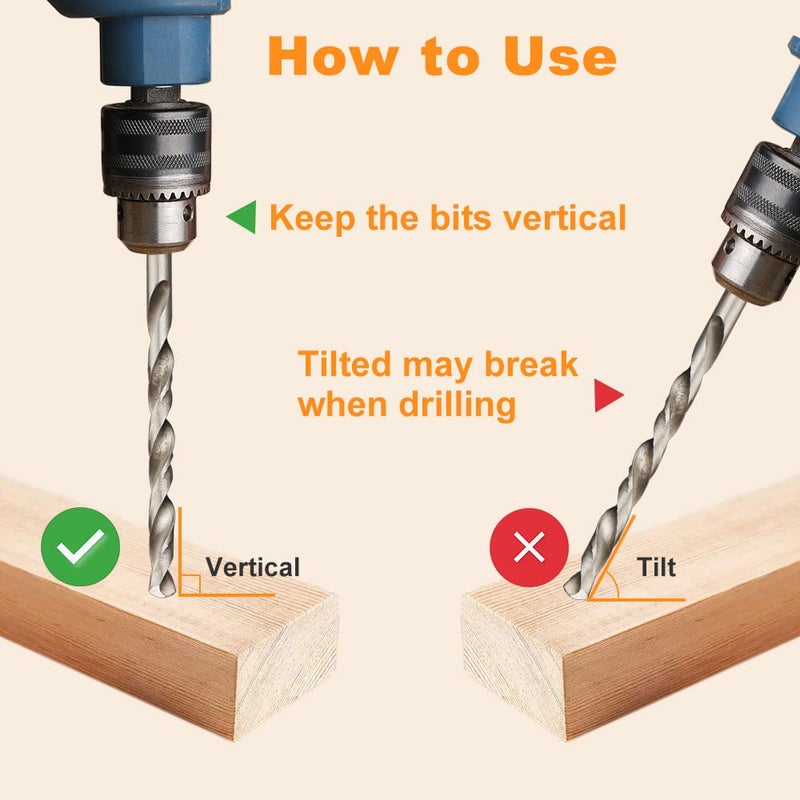 How to Use

Keep the bits vertical

Tilted may break when drilling

Vertical

Tilt